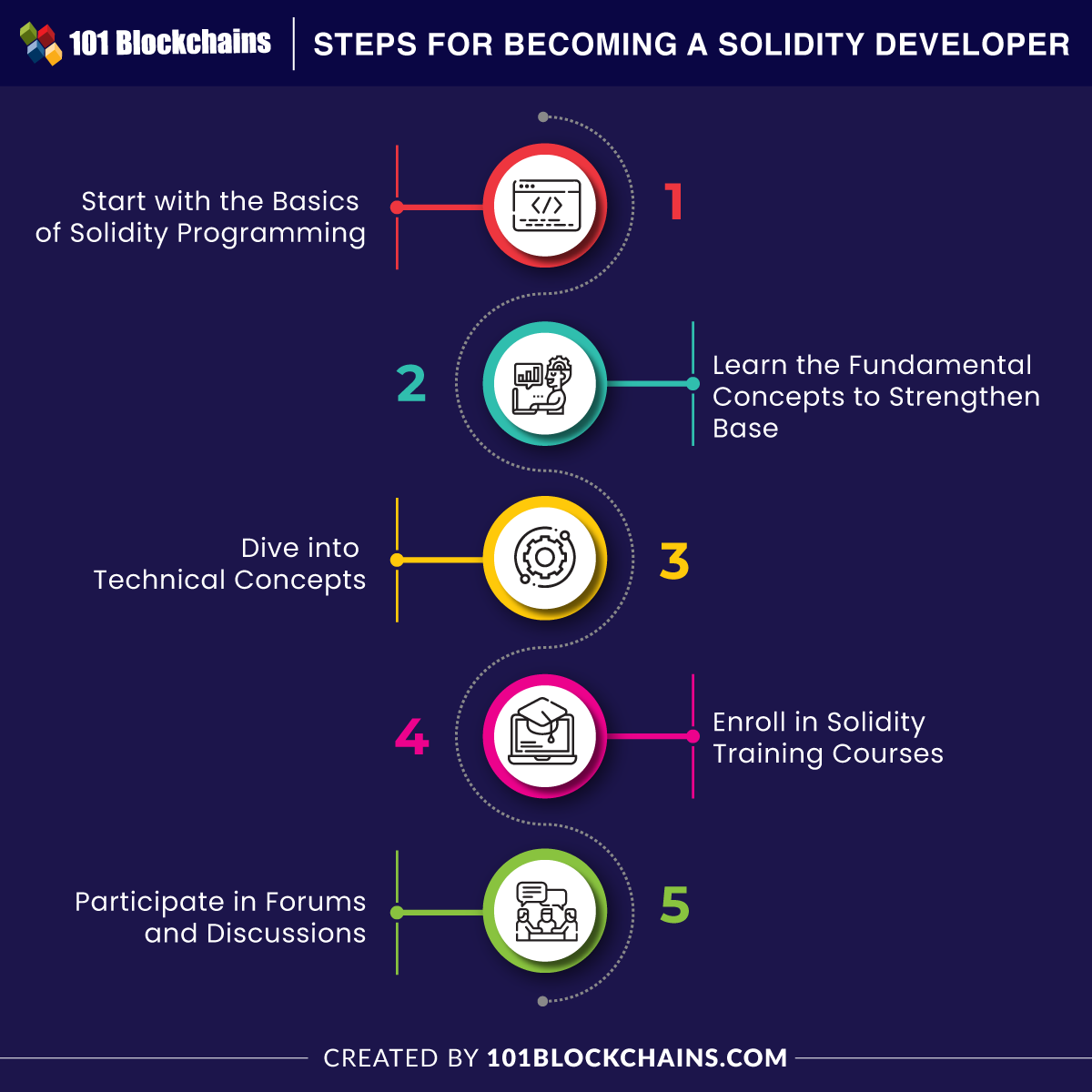 101 Blockchains

STEPS FOR BECOMING A SOLIDITY DEVELOPER

Start with the Basics of Solidity Programming

1

2

Learn the Fundamental Concepts to Strengthen Base

Dive into Technical Concepts

3

4

Enroll in Solidity Training Courses

Participate in Forums and Discussions

5

CREATED BY 101BLOCKCHAINS.COM