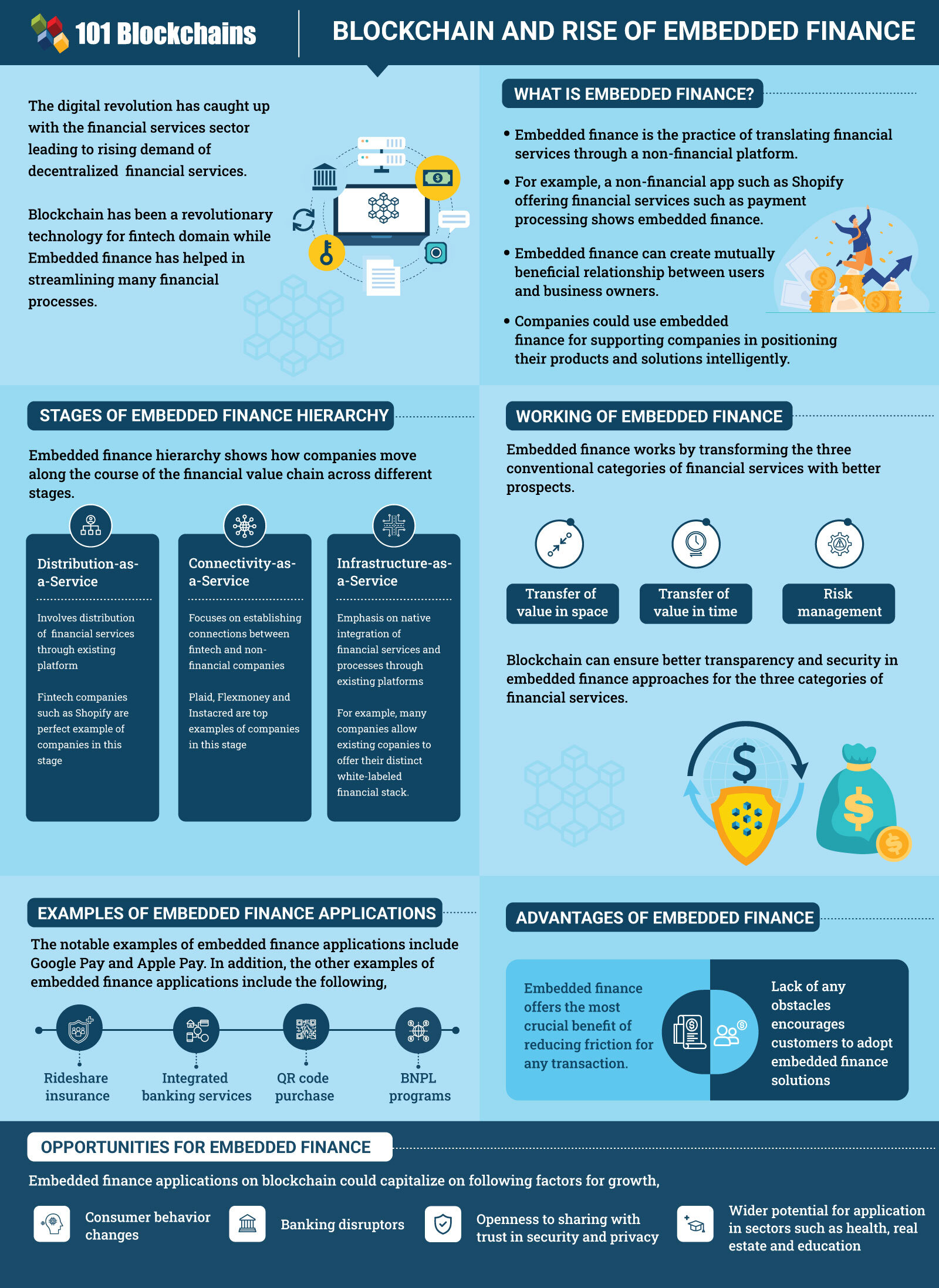 101 Blockchains

BLOCKCHAIN AND RISE OF EMBEDDED FINANCE

The digital revolution has caught up with the financial services sector leading to rising demand of decentralized financial services.

Blockchain has been a revolutionary technology for fintech domain while Embedded finance has helped in streamlining many financial processes.

WHAT IS EMBEDDED FINANCE?

• Embedded finance is the practice of translating financial services through a non-financial platform.

• For example, a non-financial app such as Shopify offering financial services such as payment processing shows embedded finance.

• Embedded finance can create mutually beneficial relationship between users and business owners.

• Companies could use embedded finance for supporting companies in positioning their products and solutions intelligently.

STAGES OF EMBEDDED FINANCE HIERARCHY

Embedded finance hierarchy shows how companies move along the course of the financial value chain across different stages.

Distribution-as-a-Service

Involves distribution of financial services through existing platform

Fintech companies such as Shopify are perfect example of companies in this stage

Connectivity-as-a-Service

Focuses on establishing connections between fintech and non-financial companies

Plaid, Flexmoney and Instacred are top examples of companies in this stage

Infrastructure-as-a-Service

Emphasis on native integration of financial services and processes through existing platforms

For example, many companies allow existing copanies to offer their distinct white-labeled financial stack.

WORKING OF EMBEDDED FINANCE

Embedded finance works by transforming the three conventional categories of financial services with better prospects.

Transfer of value in space

Transfer of value in time

Risk management

Blockchain can ensure better transparency and security in embedded finance approaches for the three categories of financial services.

EXAMPLES OF EMBEDDED FINANCE APPLICATIONS

The notable examples of embedded finance applications include Google Pay and Apple Pay. In addition, the other examples of embedded finance applications include the following,

Rideshare insurance

Integrated banking services

QR code purchase

BNPL programs

ADVANTAGES OF EMBEDDED FINANCE

Embedded finance offers the most crucial benefit of reducing friction for any transaction.

Lack of any obstacles encourages customers to adopt embedded finance solutions

OPPORTUNITIES FOR EMBEDDED FINANCE

Embedded finance applications on blockchain could capitalize on following factors for growth,

Consumer behavior changes

Banking disruptors

Openness to sharing with trust in security and privacy

Wider potential for application in sectors such as health, real estate and education